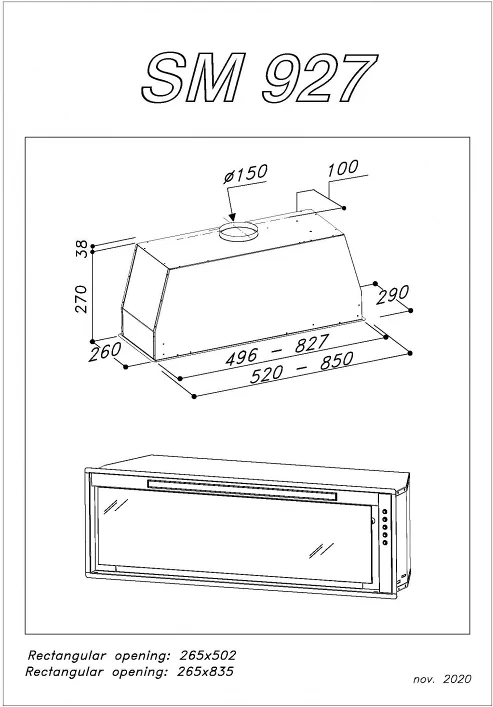 SM 927

ø150
100
38
270
290
260
496 – 827
520 – 850

Rectangular opening: 265x502
Rectangular opening: 265x835

nov. 2020