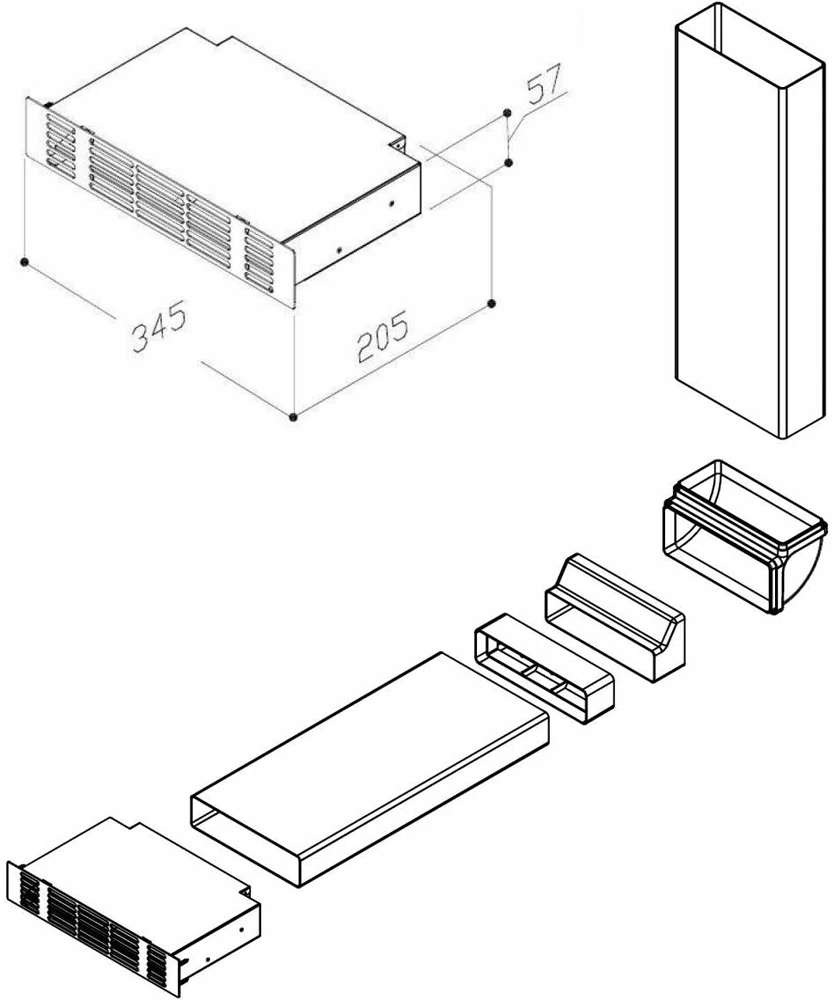 57
345
205